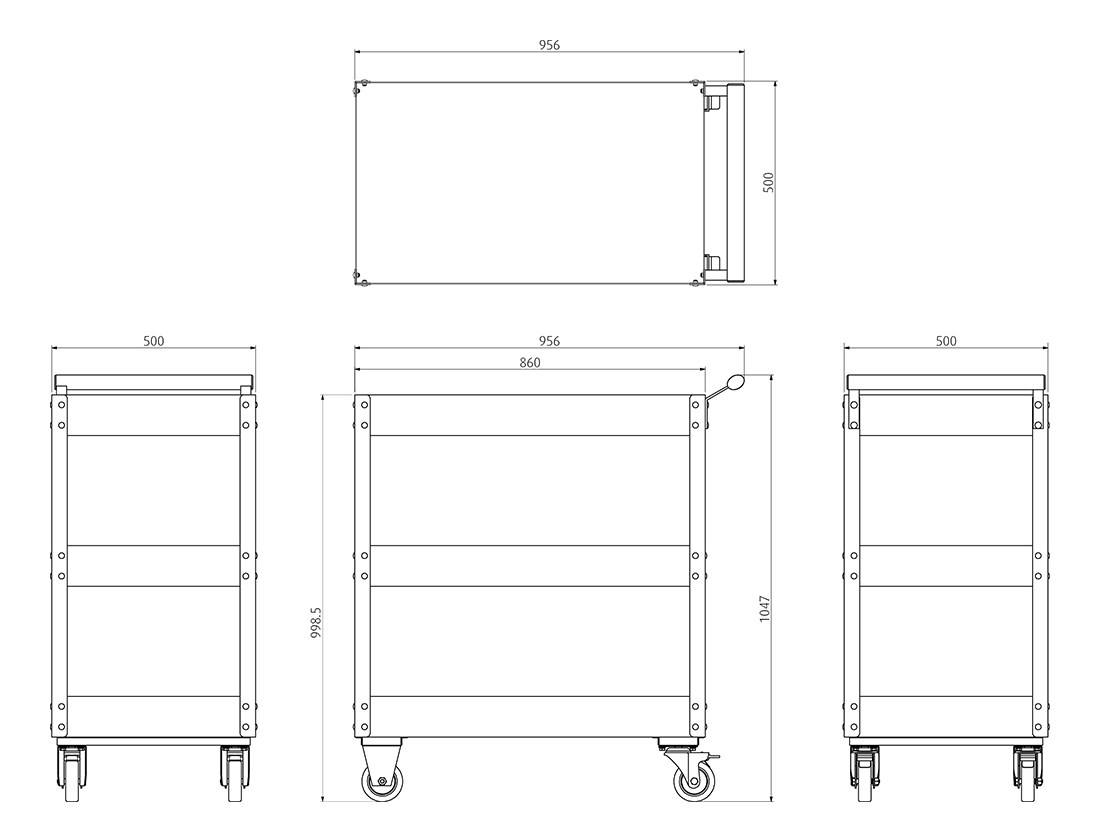 956

500

500

956

860

500

998.5

1047